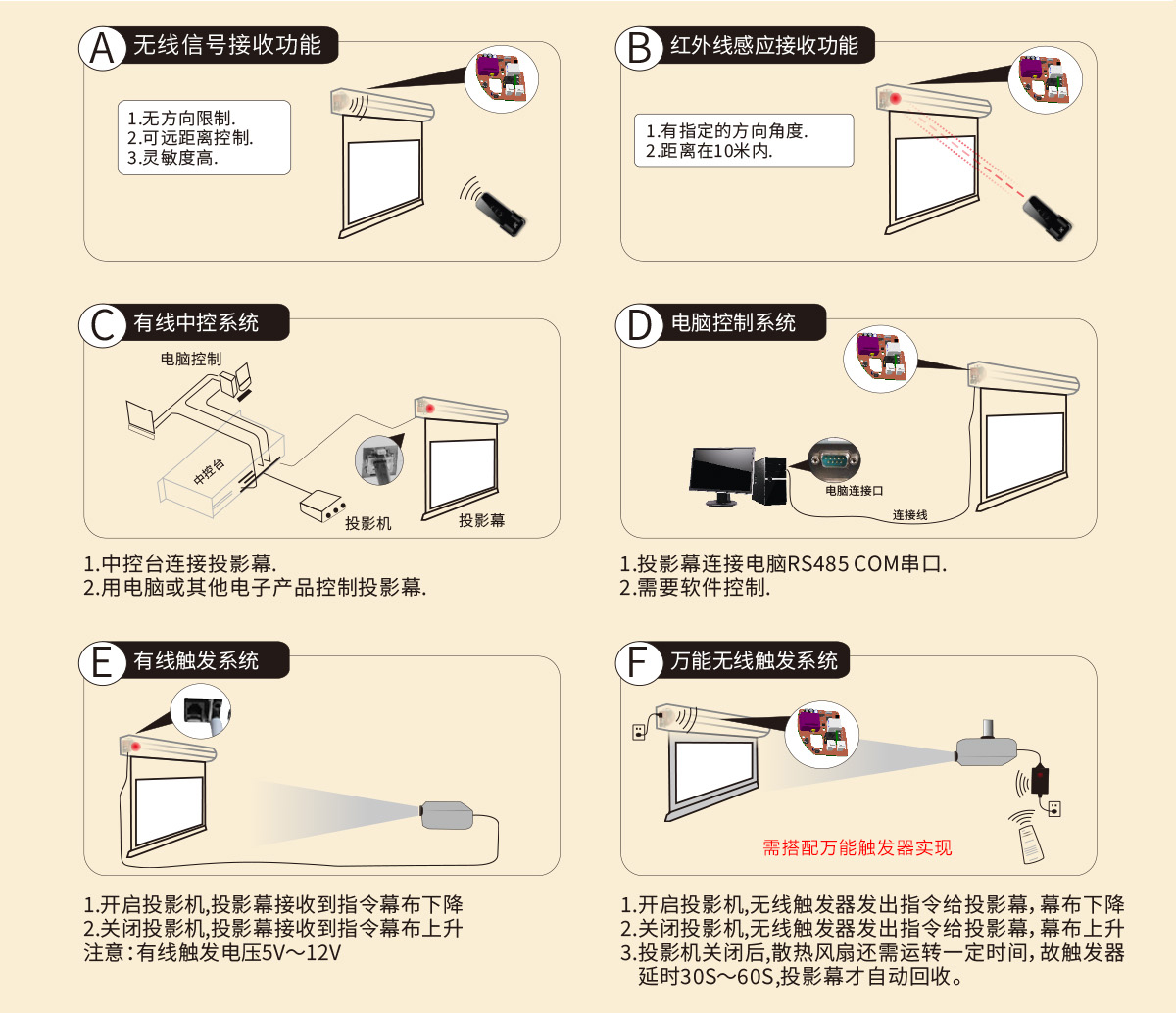 A 无线信号接收功能

1.无方向限制.
2.可远距离控制.
3.灵敏度高.

B 红外线感应接收功能

1.有指定的方向角度.
2.距离在10米内.

C 有线中控系统

电脑控制

中控台

投影机

投影幕

1.中控台连接投影幕.
2.用电脑或其他电子产品控制投影幕.

D 电脑控制系统

电脑连接口

连接线

1.投影幕连接电脑RS485 COM串口.
2.需要软件控制.

E 有线触发系统

1.开启投影机,投影幕接收到指令幕布下降
2.关闭投影机,投影幕接收到指令幕布上升
注意:有线触发电压5V～12V

F 万能无线触发系统

需搭配万能触发器实现

1.开启投影机,无线触发器发出指令给投影幕,幕布下降
2.关闭投影机,无线触发器发出指令给投影幕,幕布上升
3.投影机关闭后,散热风扇还需运转一定时间,故触发器延时30S～60S,投影幕才自动回收。