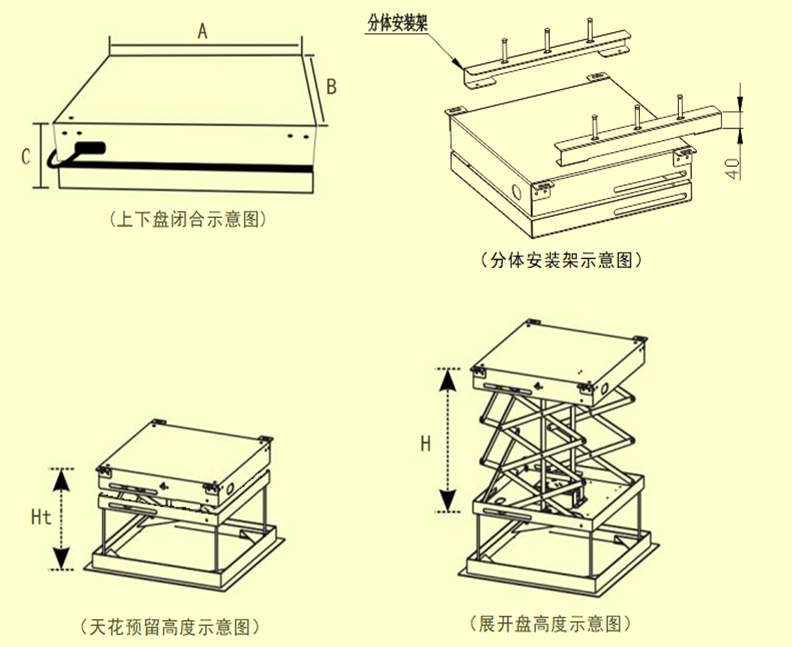 A

B

C

(上下盘闭合示意图)

分体安装架

40

(分体安装架示意图)

Ht

(天花预留高度示意图)

H

(展开盘高度示意图)